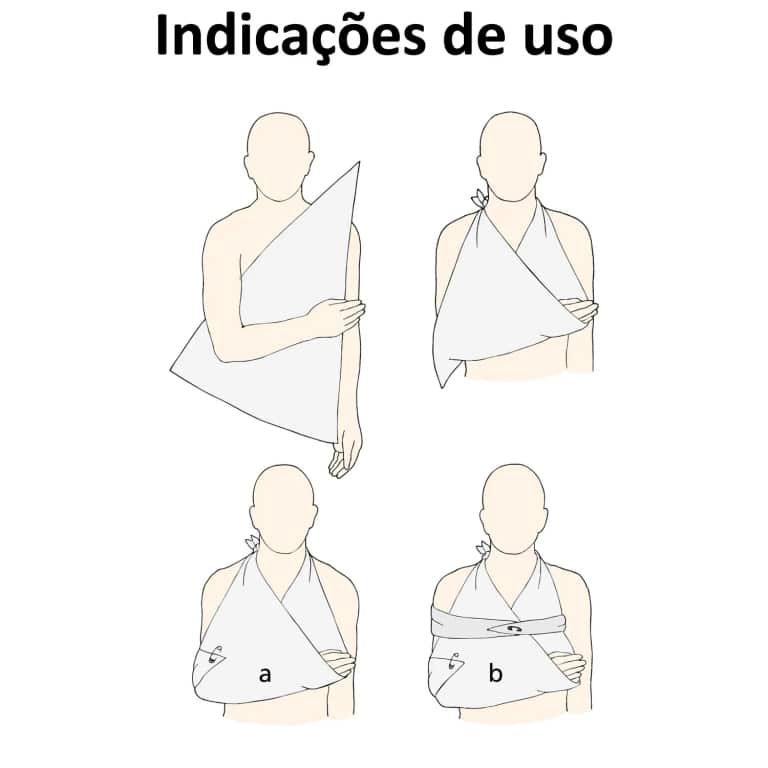 Indicações de uso

a

b